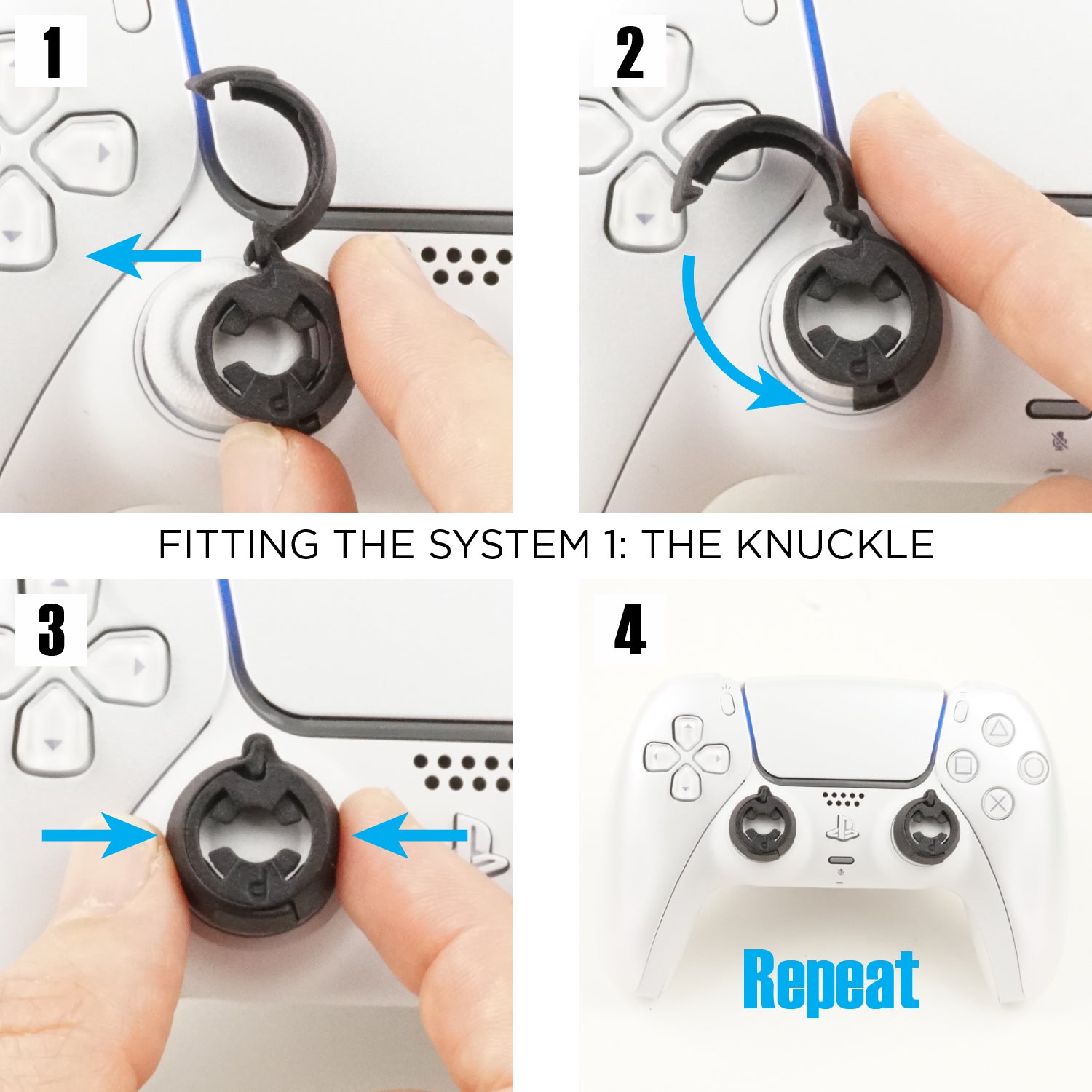 1

2

FITTING THE SYSTEM 1: THE KNUCKLE

3

4

Repeat