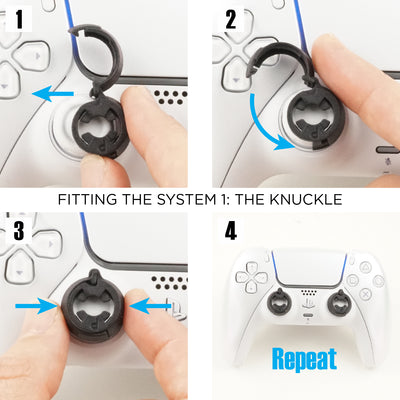 1

2

FITTING THE SYSTEM 1: THE KNUCKLE

3

4

Repeat