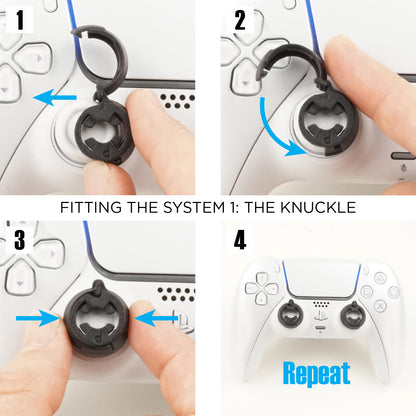 1

2

FITTING THE SYSTEM 1: THE KNUCKLE

3

4

Repeat