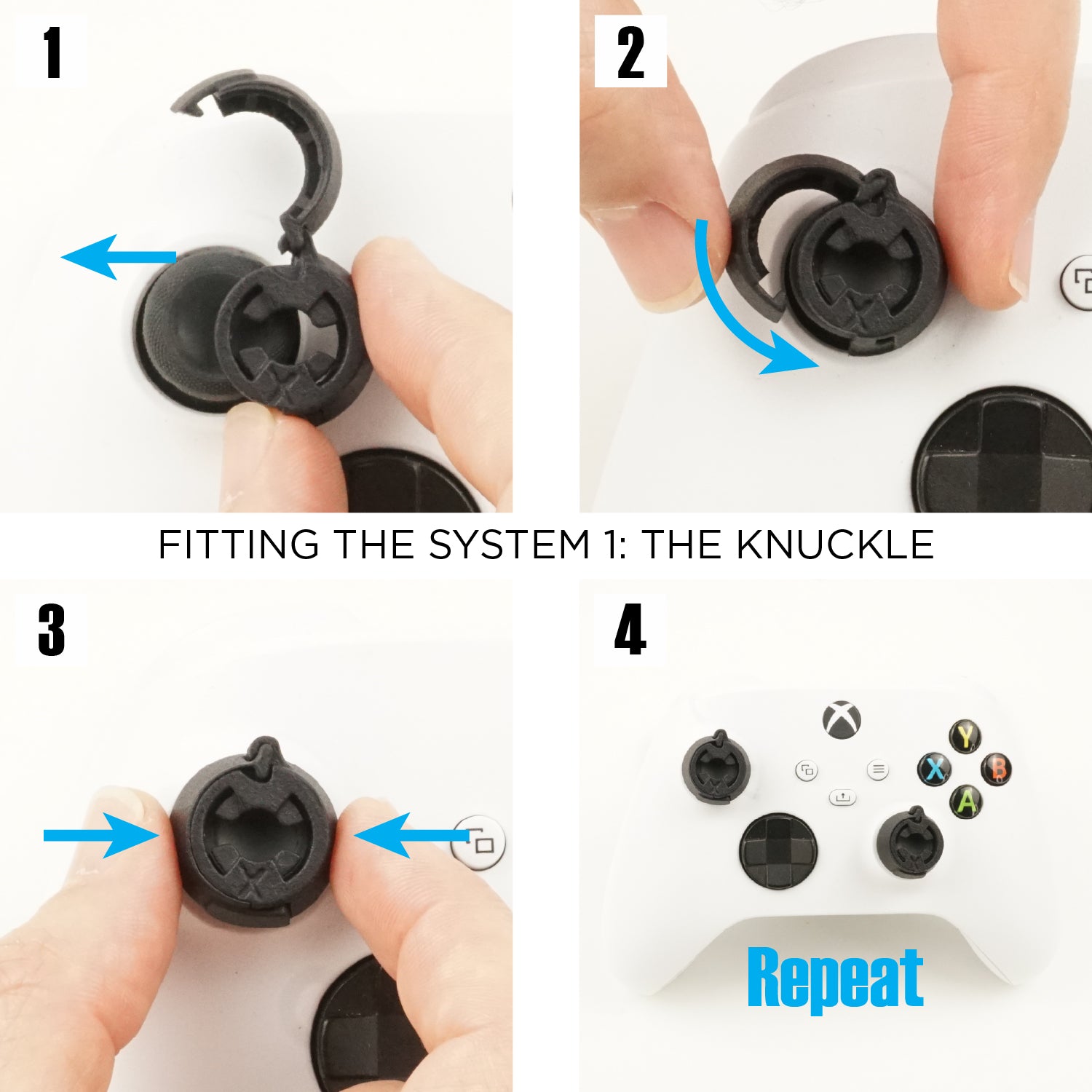 1

2

FITTING THE SYSTEM 1: THE KNUCKLE

3

4

Y

X

B

A

Repeat