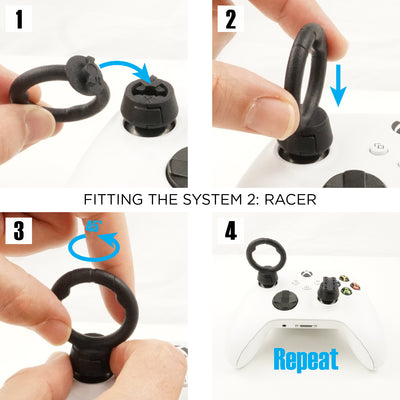 1

2

FITTING THE SYSTEM 2: RACER

3

45°

4

Repeat