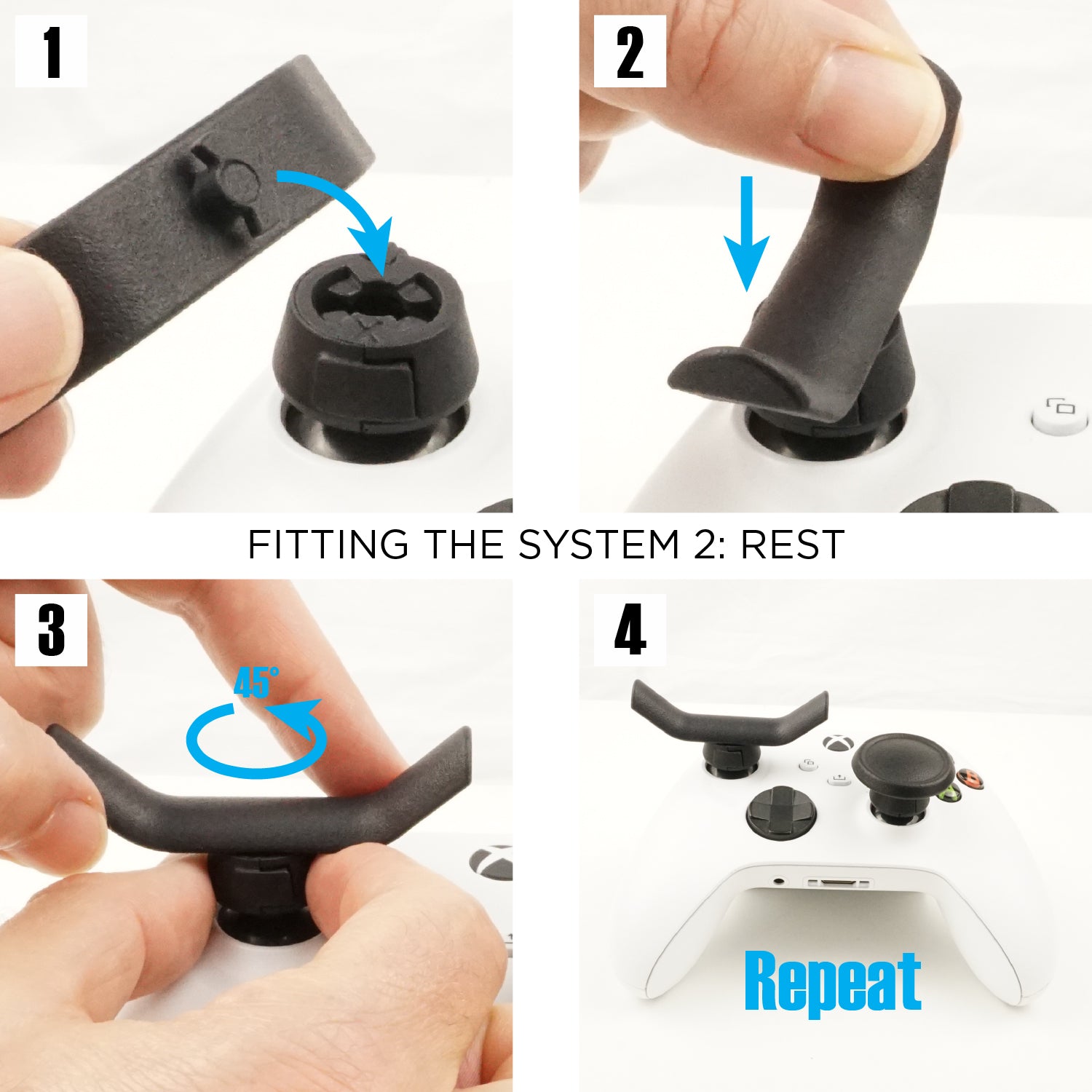 1

2

FITTING THE SYSTEM 2: REST

3

45°

4

Repeat