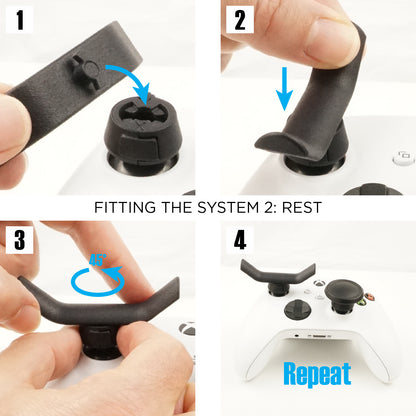 1

2

FITTING THE SYSTEM 2: REST

3

45°

4

Repeat