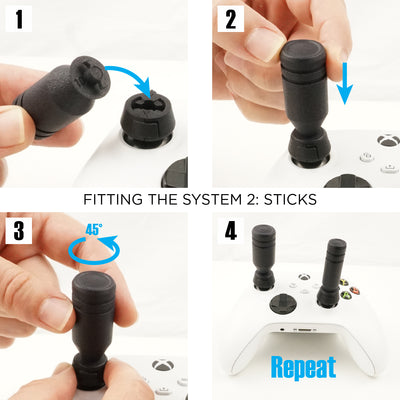 1

2

FITTING THE SYSTEM 2: STICKS

3

45°

4

Repeat