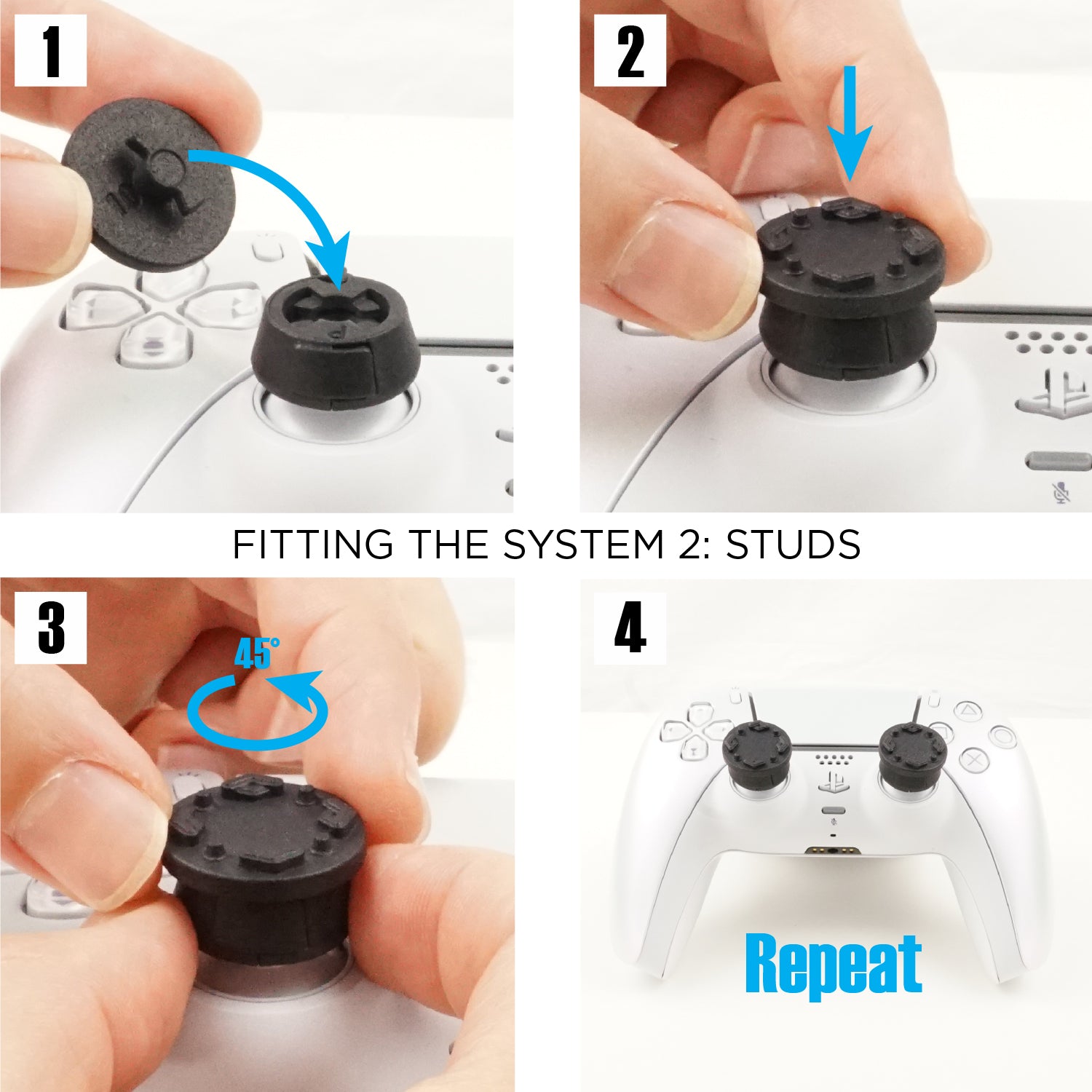 1

2

FITTING THE SYSTEM 2: STUDS

3

45°

4

Repeat