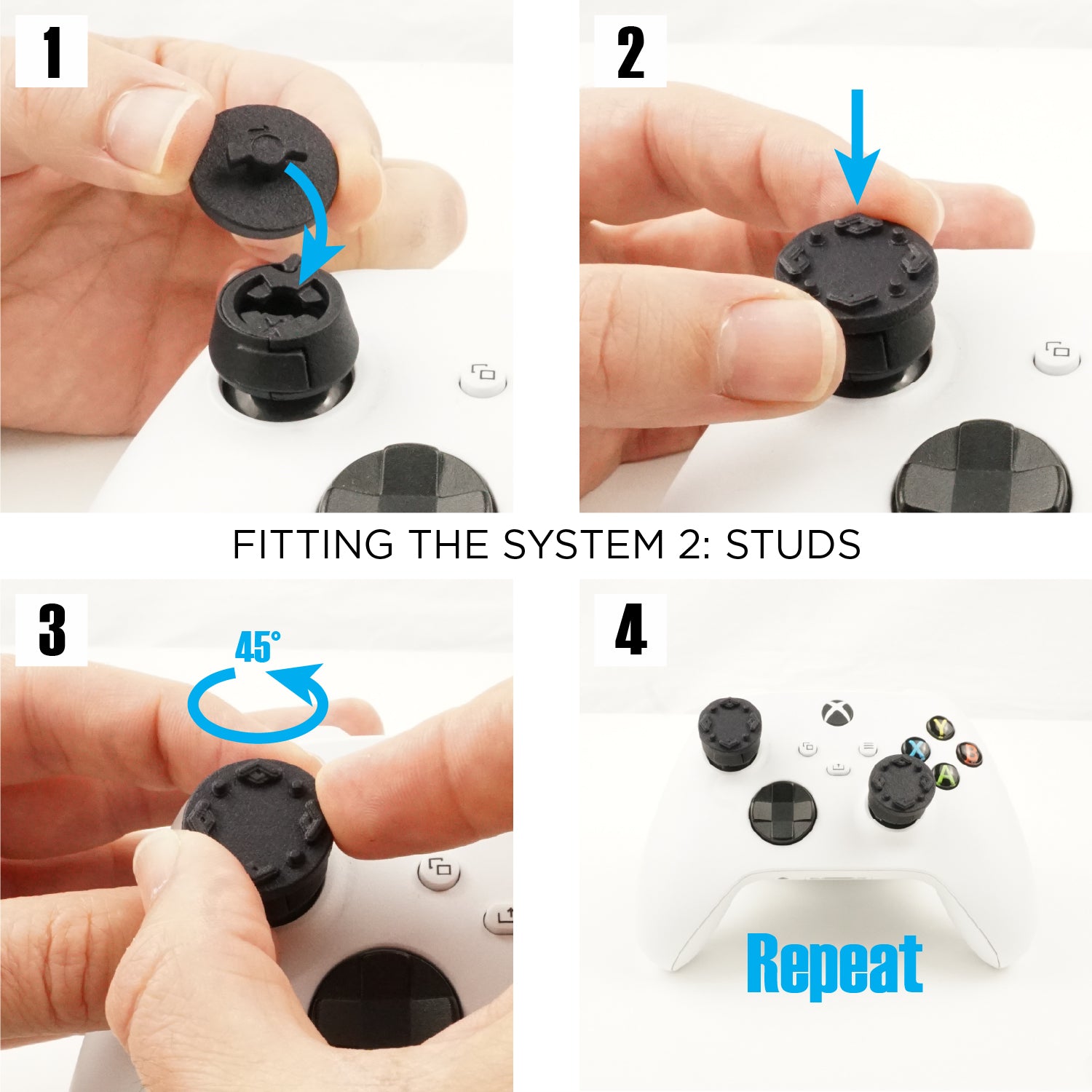 1

2

FITTING THE SYSTEM 2: STUDS

3

45°

4

Y

X

B

A

Repeat