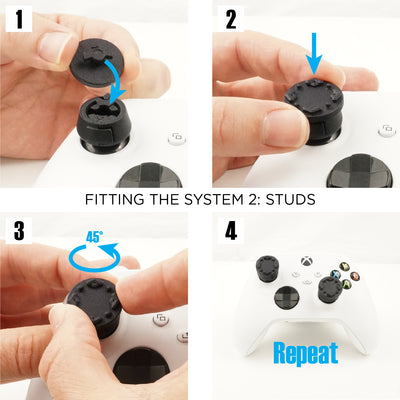 1

2

FITTING THE SYSTEM 2: STUDS

3

45°

4

Repeat