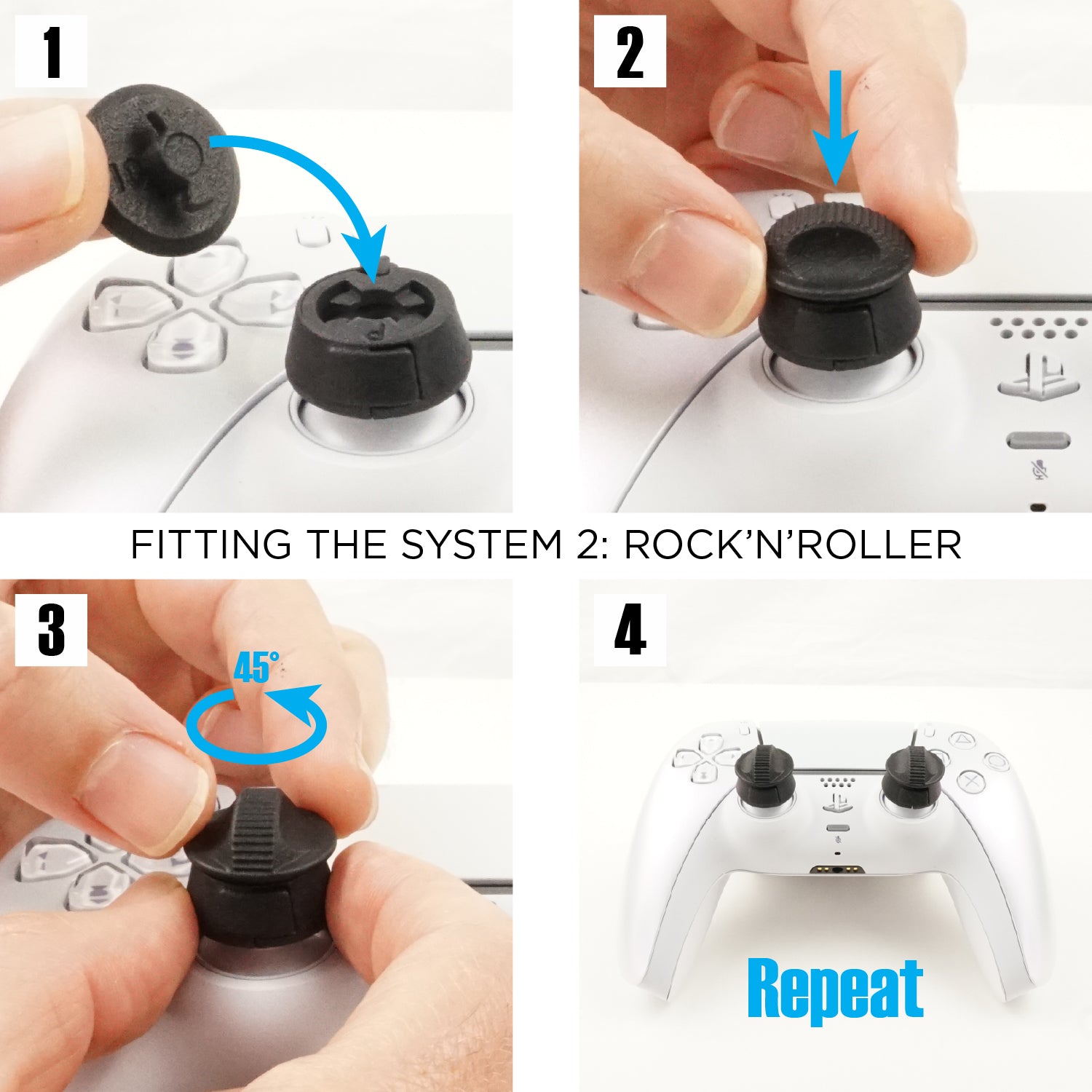 1

2

FITTING THE SYSTEM 2: ROCK'N'ROLLER

3

45°

4

Repeat