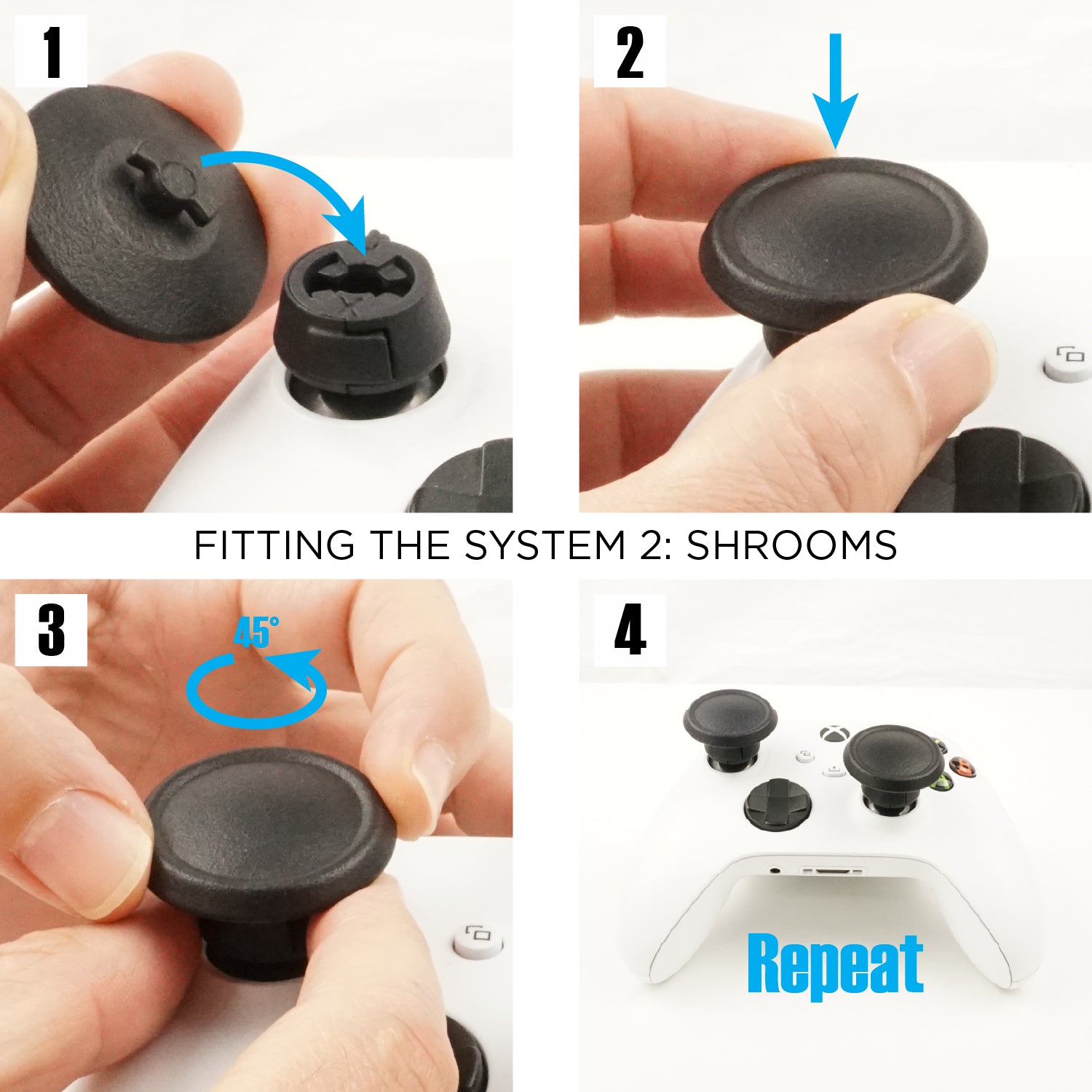 1

2

FITTING THE SYSTEM 2: SHROOMS

3

45°

4

Repeat