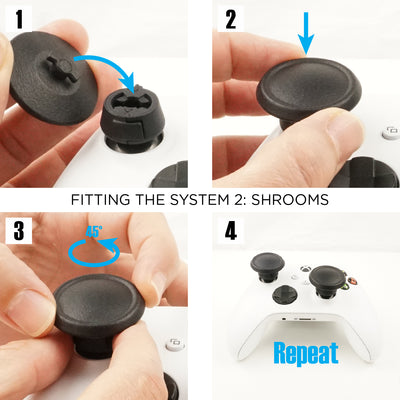 1

2

FITTING THE SYSTEM 2: SHROOMS

3

45°

4

Repeat