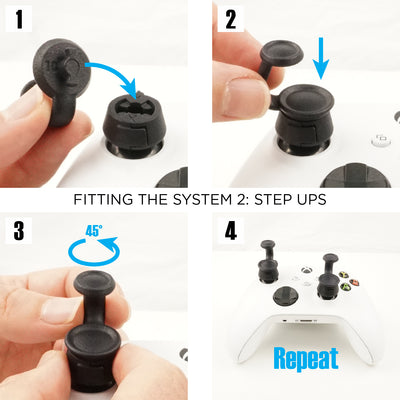 1

2

FITTING THE SYSTEM 2: STEP UPS

3

45°

4

Repeat