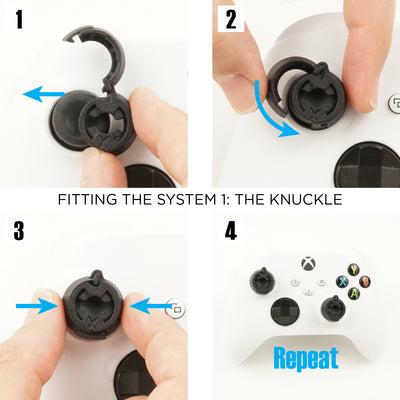 1

2

FITTING THE SYSTEM 1: THE KNUCKLE

3

4

Y
X
B
A

Repeat