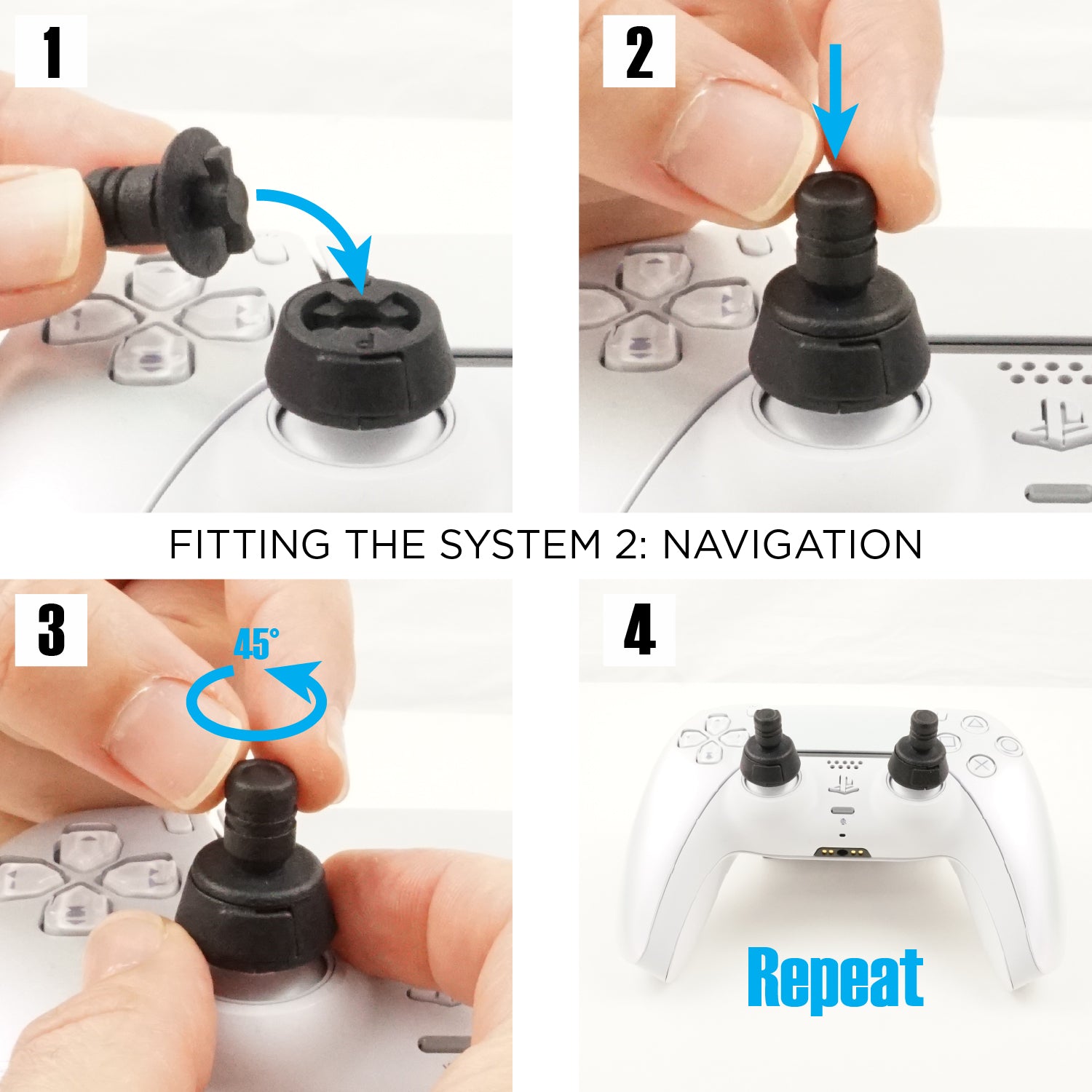 1

2

FITTING THE SYSTEM 2: NAVIGATION

3

45°

4

Repeat