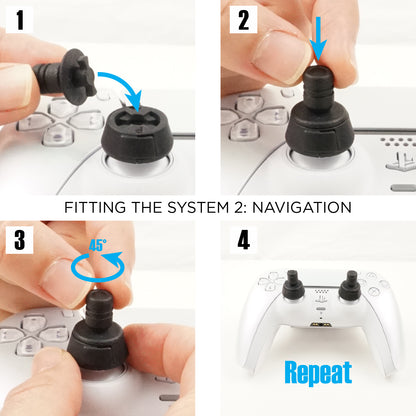 1

2

FITTING THE SYSTEM 2: NAVIGATION

3

45°

4

Repeat