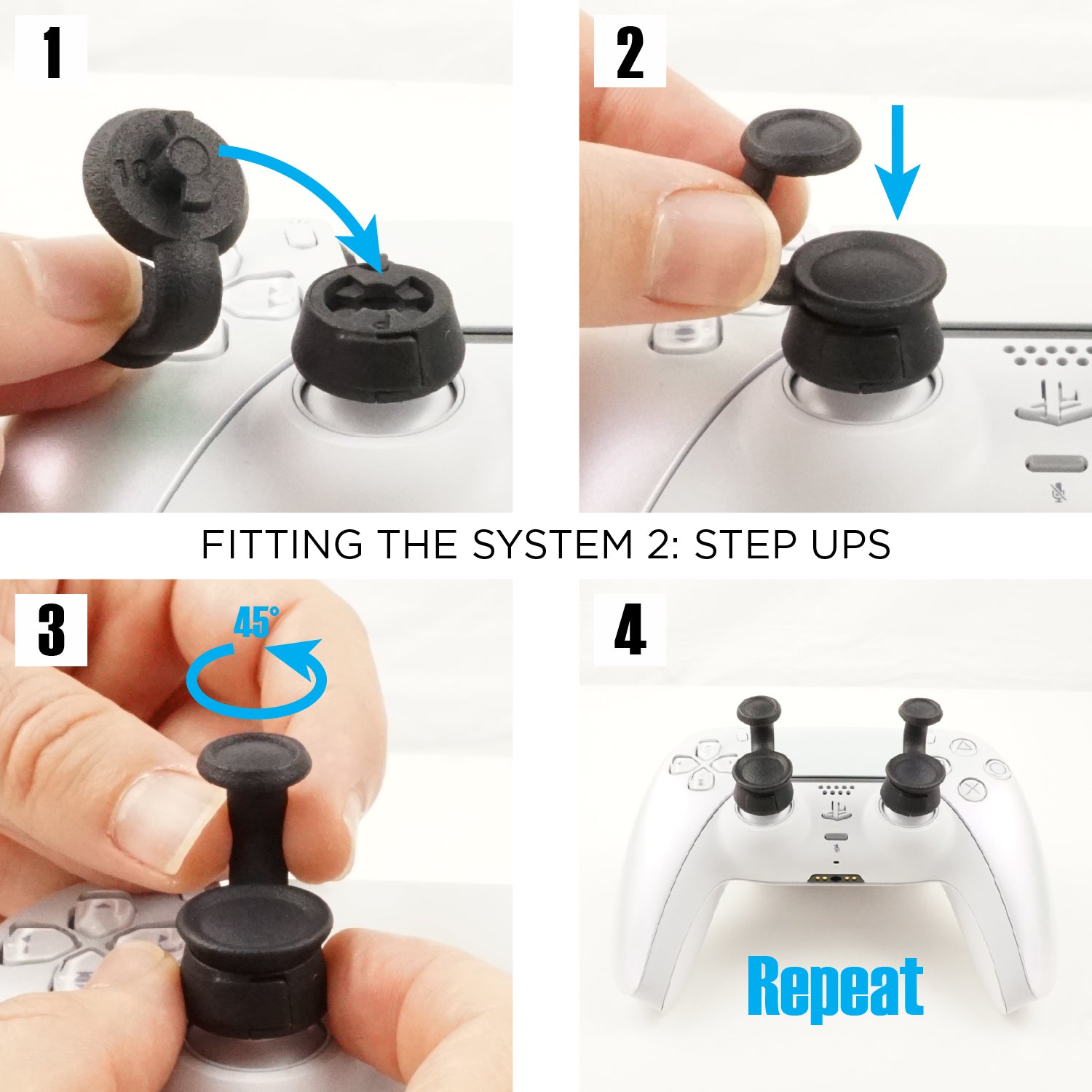 1

10

2

FITTING THE SYSTEM 2: STEP UPS

3

45°

4

Repeat